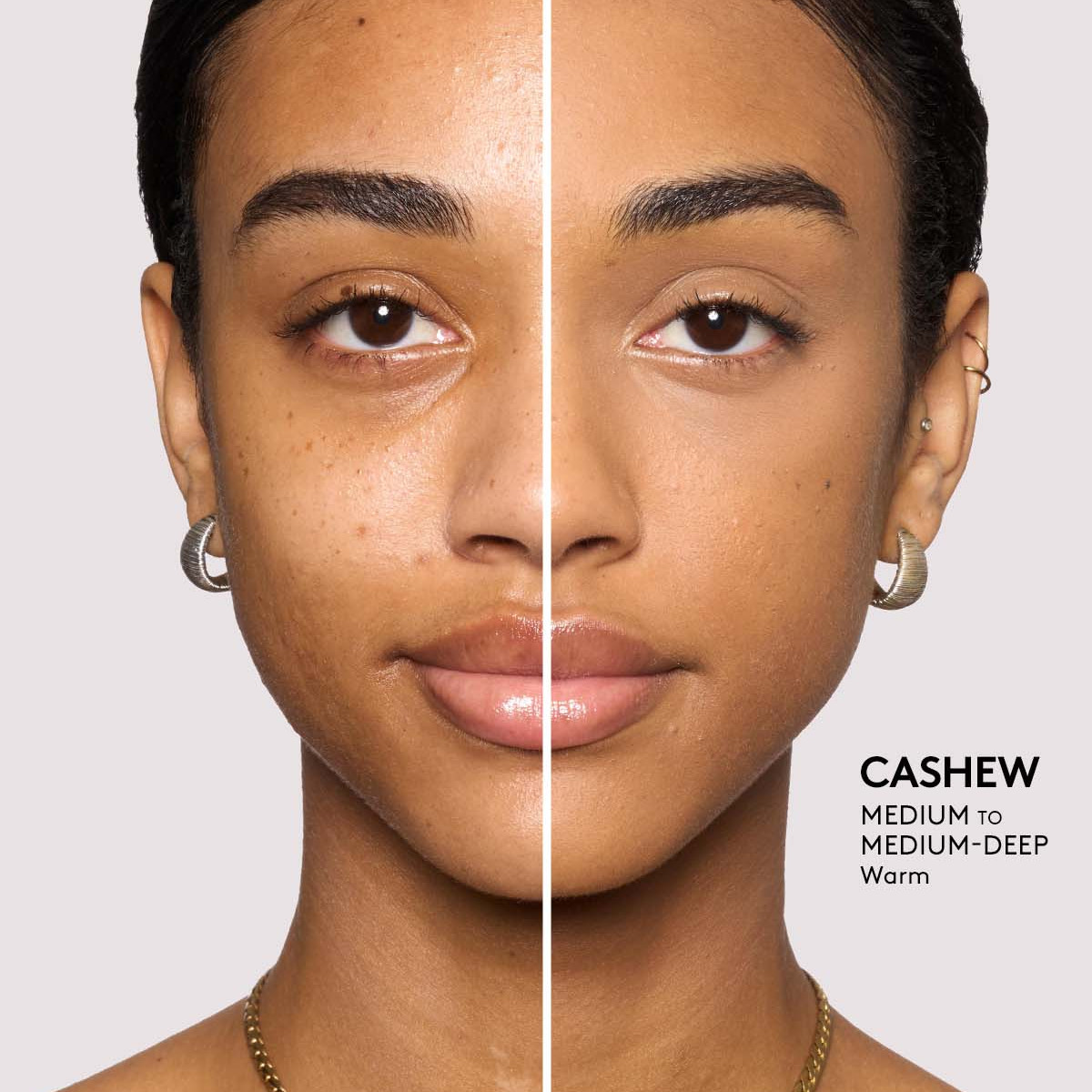 CASHEW
MEDIUM TO MEDIUM-DEEP
Warm