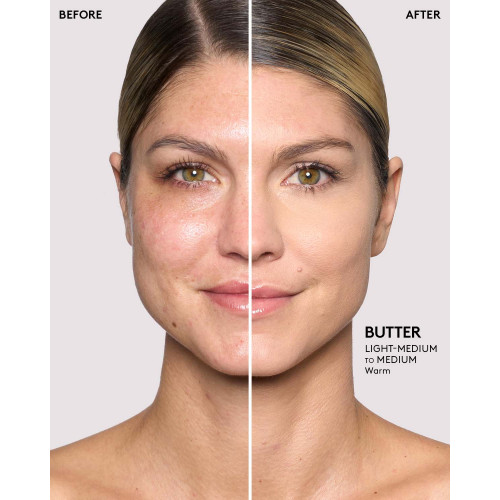 BEFORE

AFTER

BUTTER
LIGHT-MEDIUM
TO MEDIUM
Warm