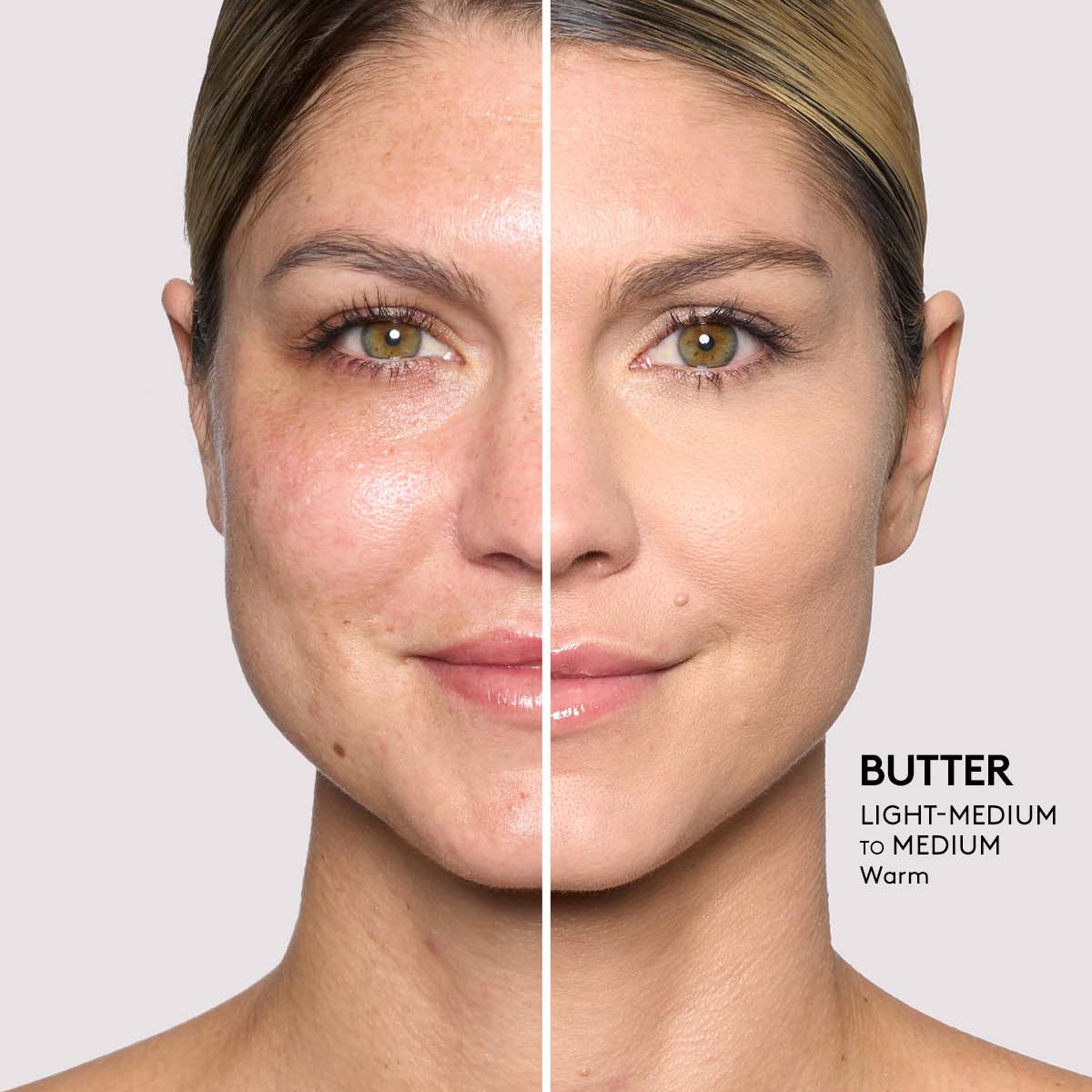 BUTTER
LIGHT-MEDIUM TO MEDIUM
Warm