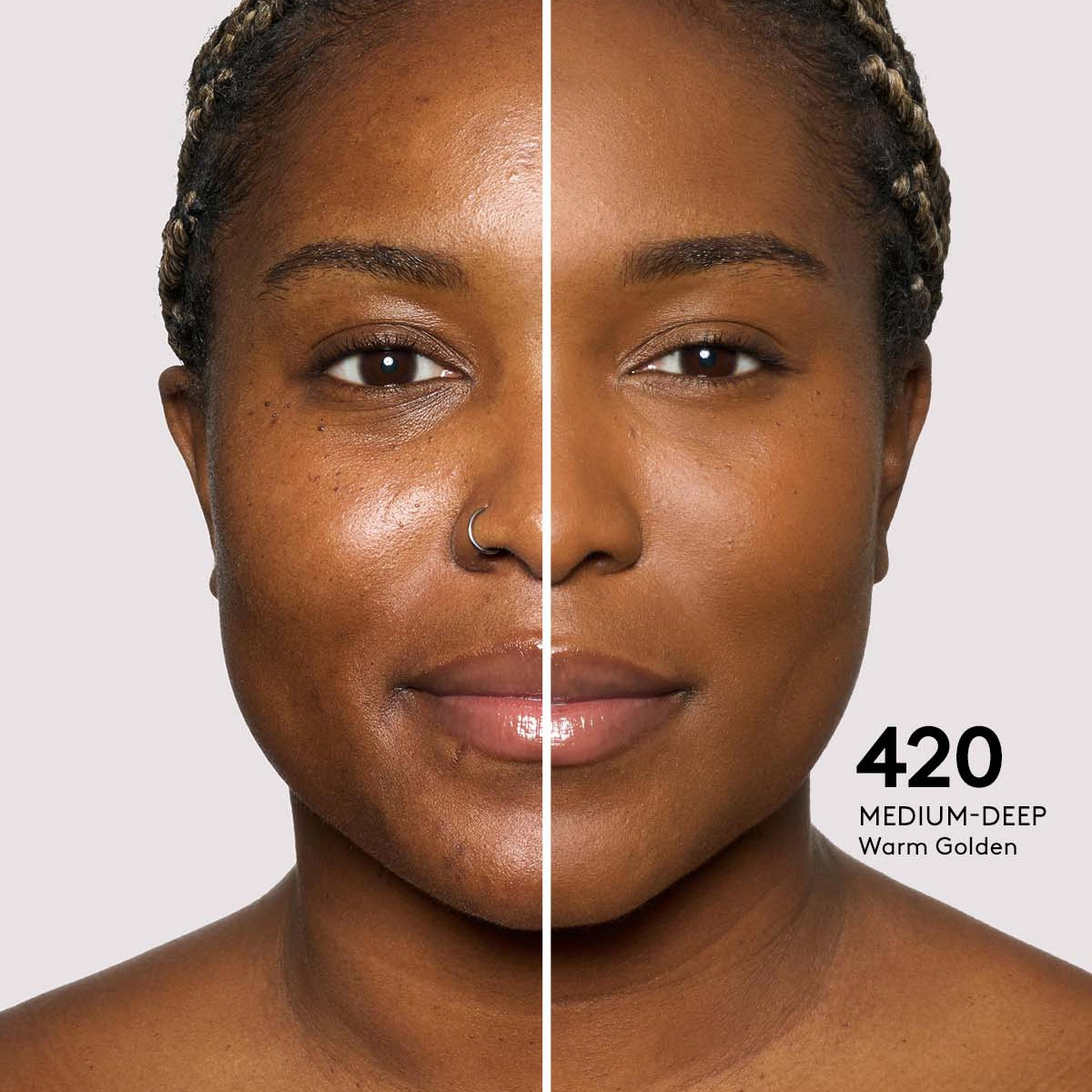 420
MEDIUM-DEEP
Warm Golden